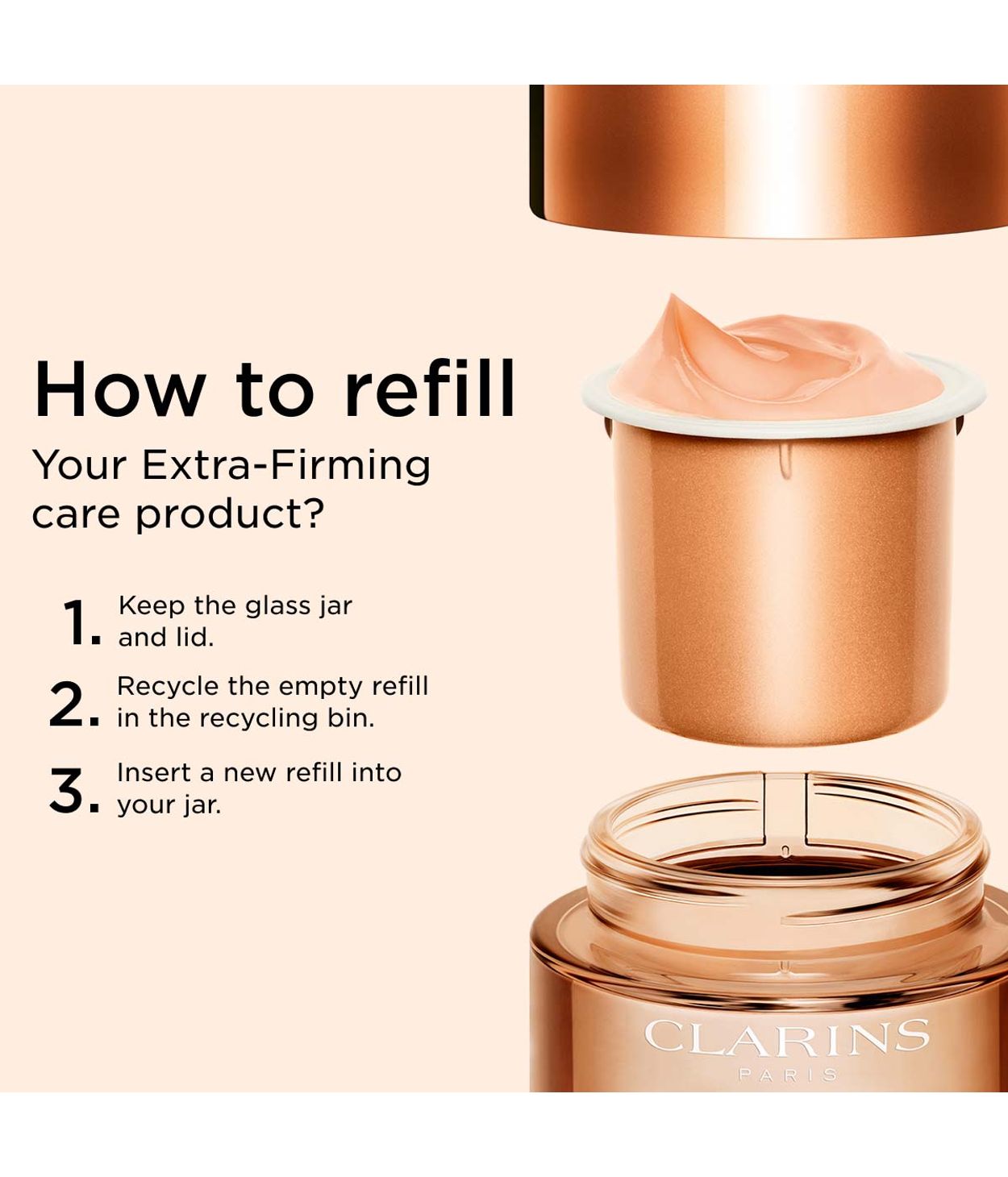 How to refill

Your Extra-Firming care product?

1. Keep the glass jar and lid.

2. Recycle the empty refill in the recycling bin.

3. Insert a new refill into your jar.

CLARINS
PARIS