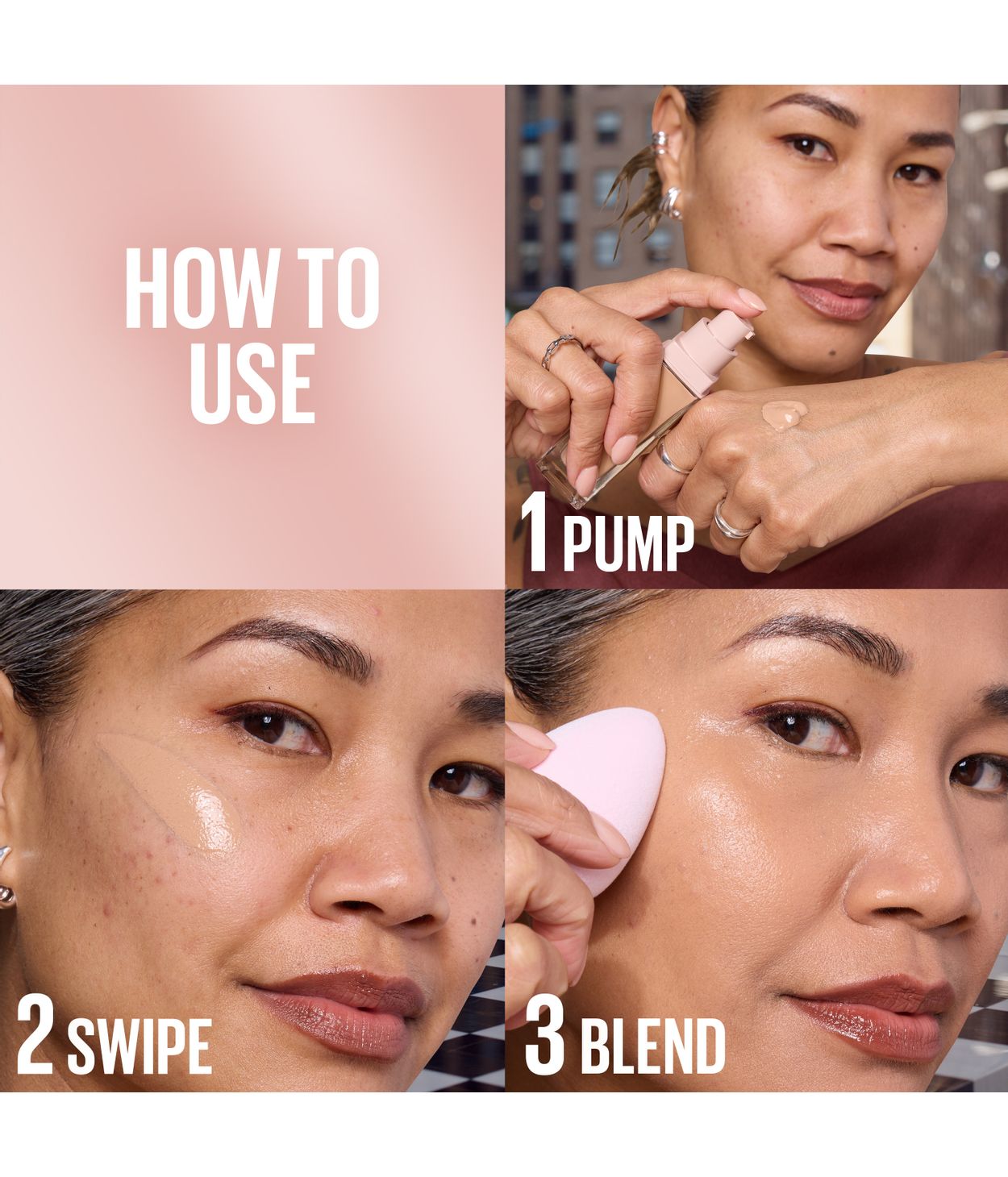 HOW TO USE

1 PUMP

2 SWIPE

3 BLEND