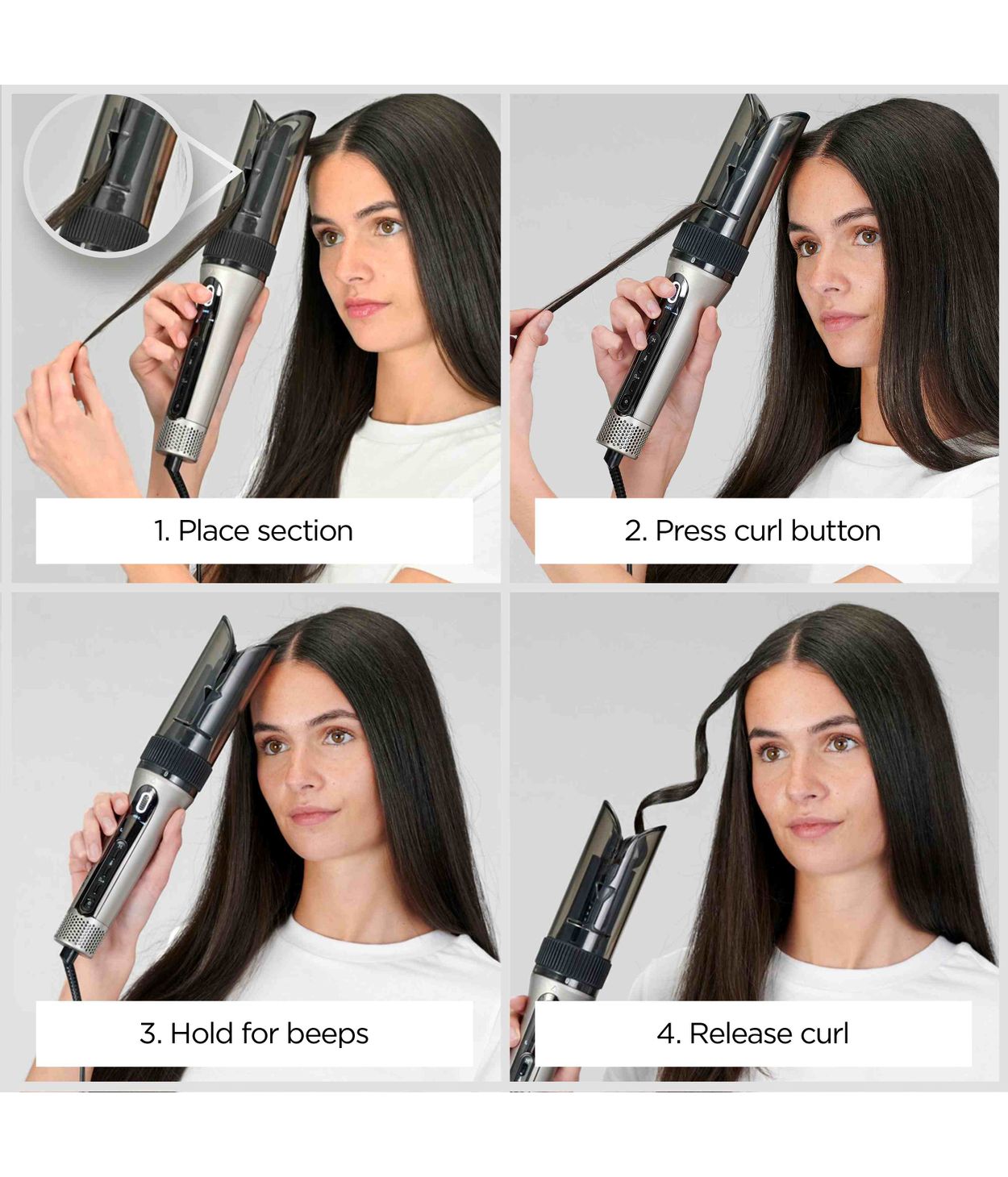 1. Place section

2. Press curl button

3. Hold for beeps

4. Release curl