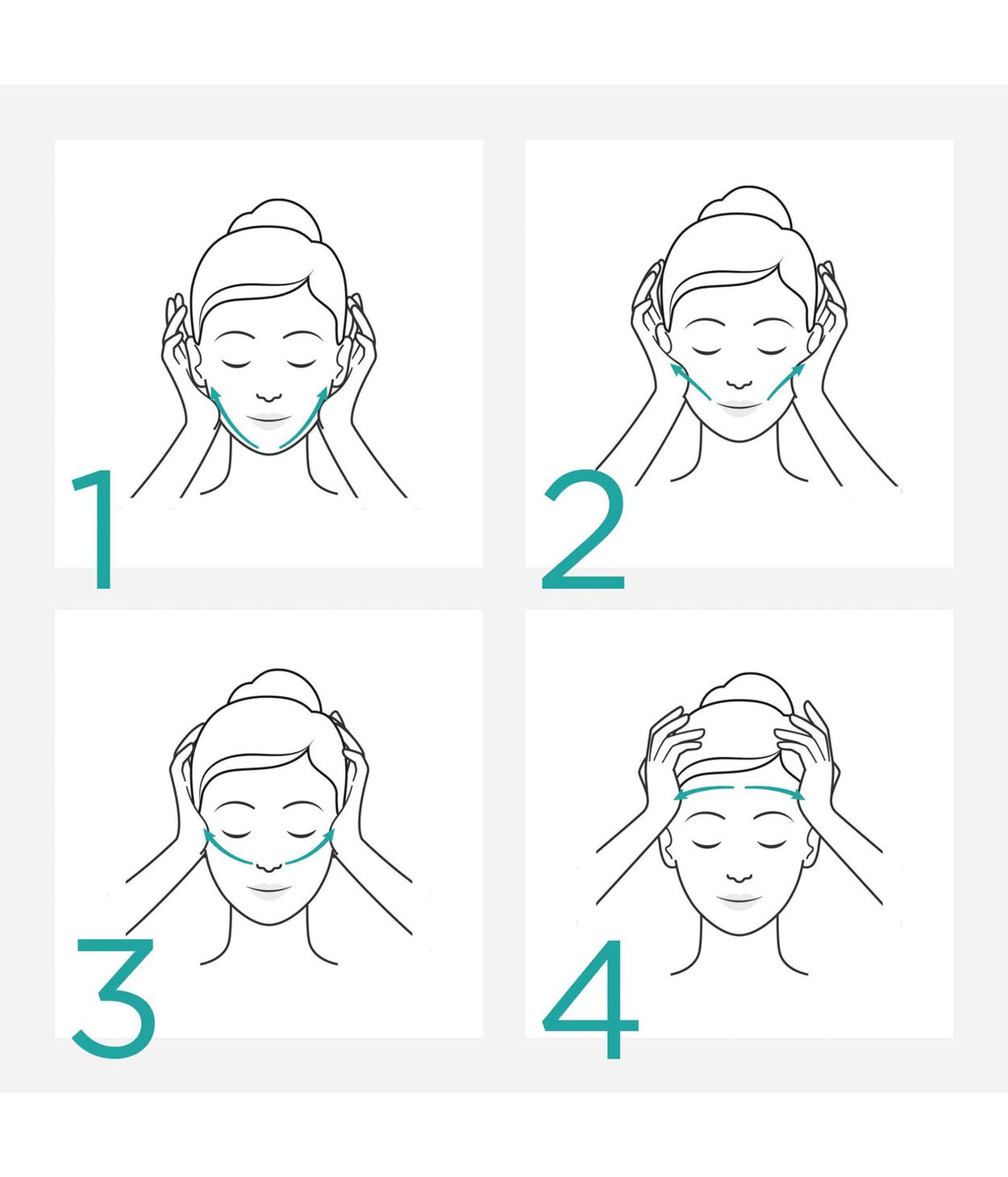 1

2

3

4